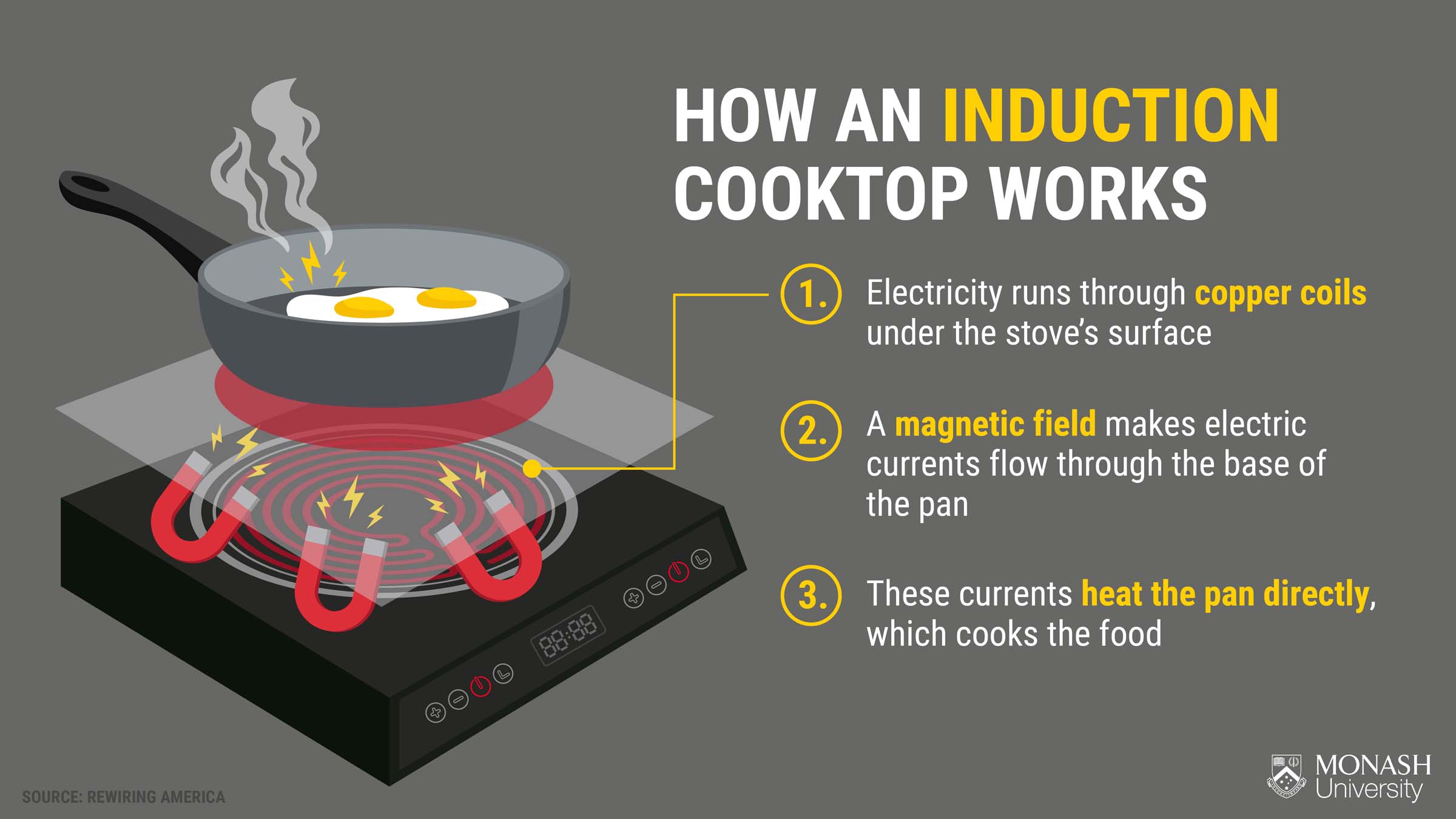 HOW AN INDUCTION COOKTOP WORKS

1. Electricity runs through copper coils under the stove's surface

2. A magnetic field makes electric currents flow through the base of the pan

3. These currents heat the pan directly, which cooks the food

88:88

SOURCE: REWIRING AMERICA

MONASH University